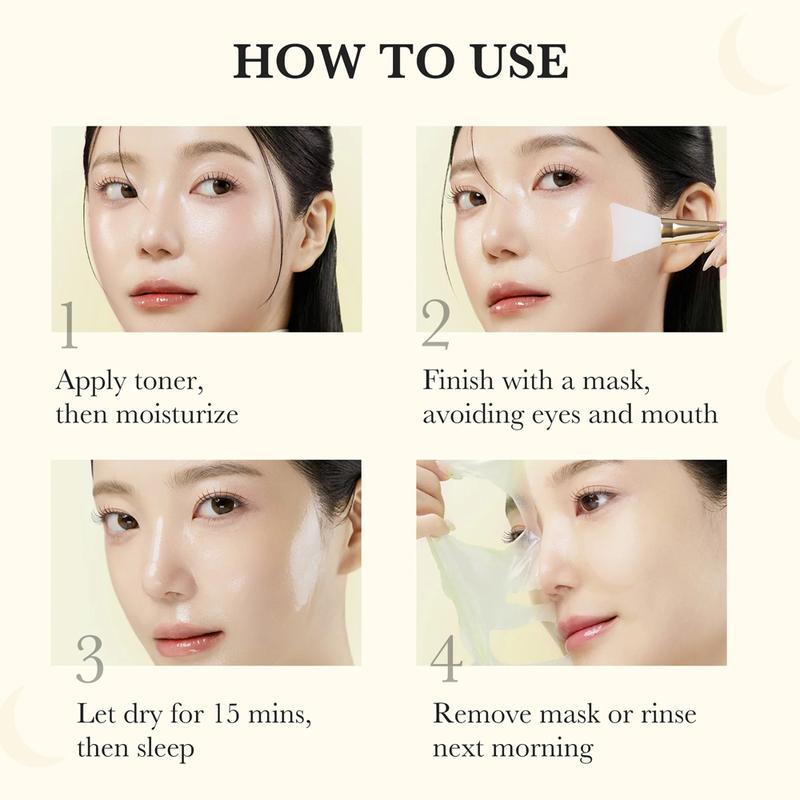 HOW TO USE

1

Apply toner, then moisturize

2

Finish with a mask, avoiding eyes and mouth

3

Let dry for 15 mins, then sleep

4

Remove mask or rinse next morning